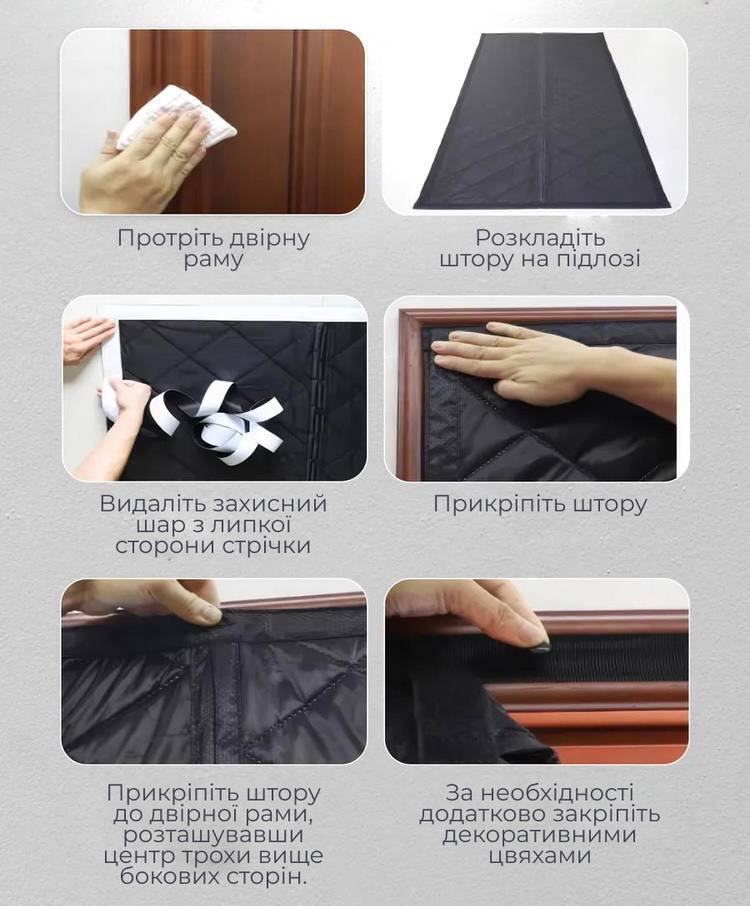 Протріть двірну раму

Розкладіть штору на підлозі

Видаліть захисний шар з липкої сторони стрічки

Прикріпіть штору

Прикріпіть штору до двірної рами, розташувавши центр трохи вище бокових сторін.

За необхідності додатково закріпіть декоративними цвяхами